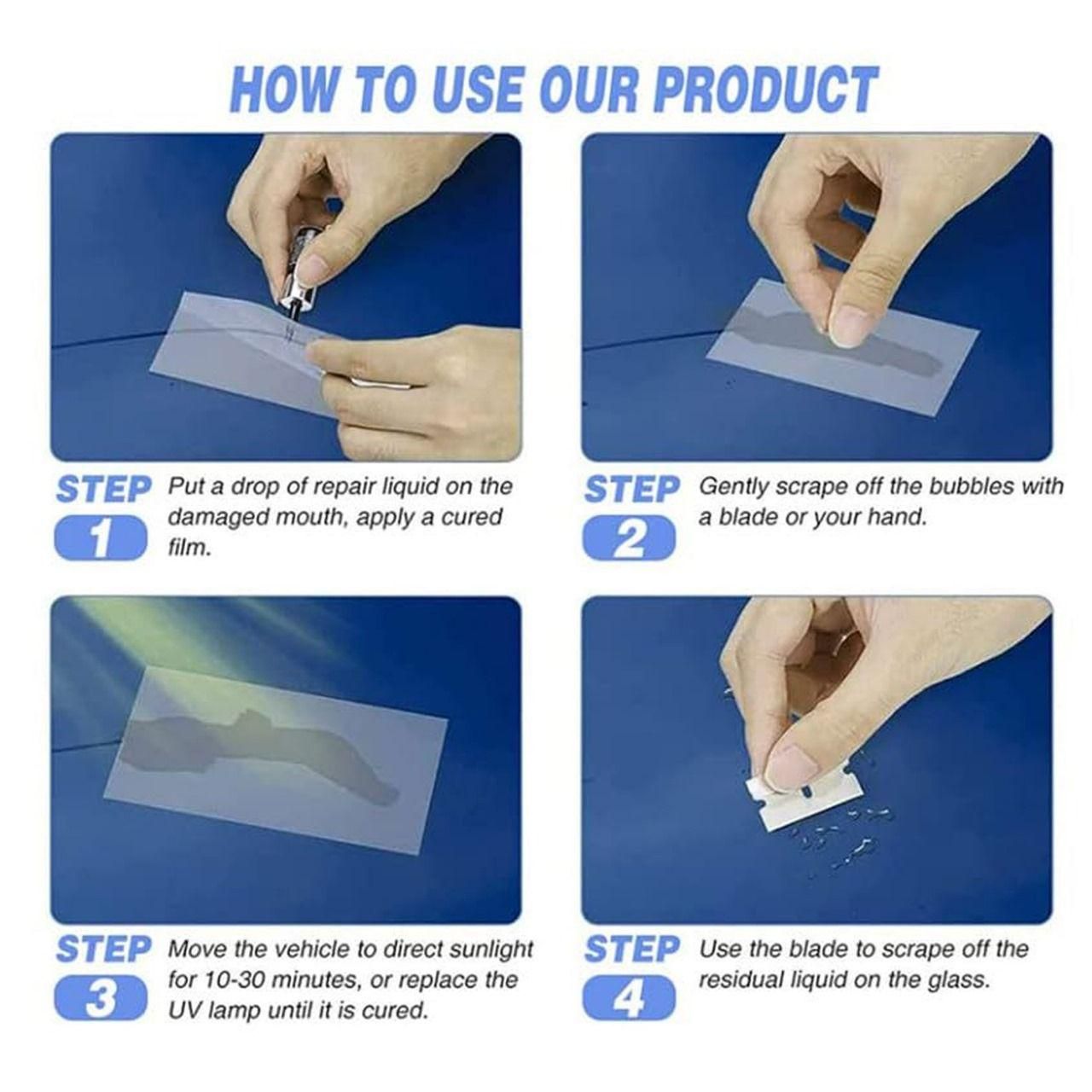 HOW TO USE OUR PRODUCT

STEP 1 Put a drop of repair liquid on the damaged mouth, apply a cured film.

STEP 2 Gently scrape off the bubbles with a blade or your hand.

STEP 3 Move the vehicle to direct sunlight for 10-30 minutes, or replace the UV lamp until it is cured.

STEP 4 Use the blade to scrape off the residual liquid on the glass.